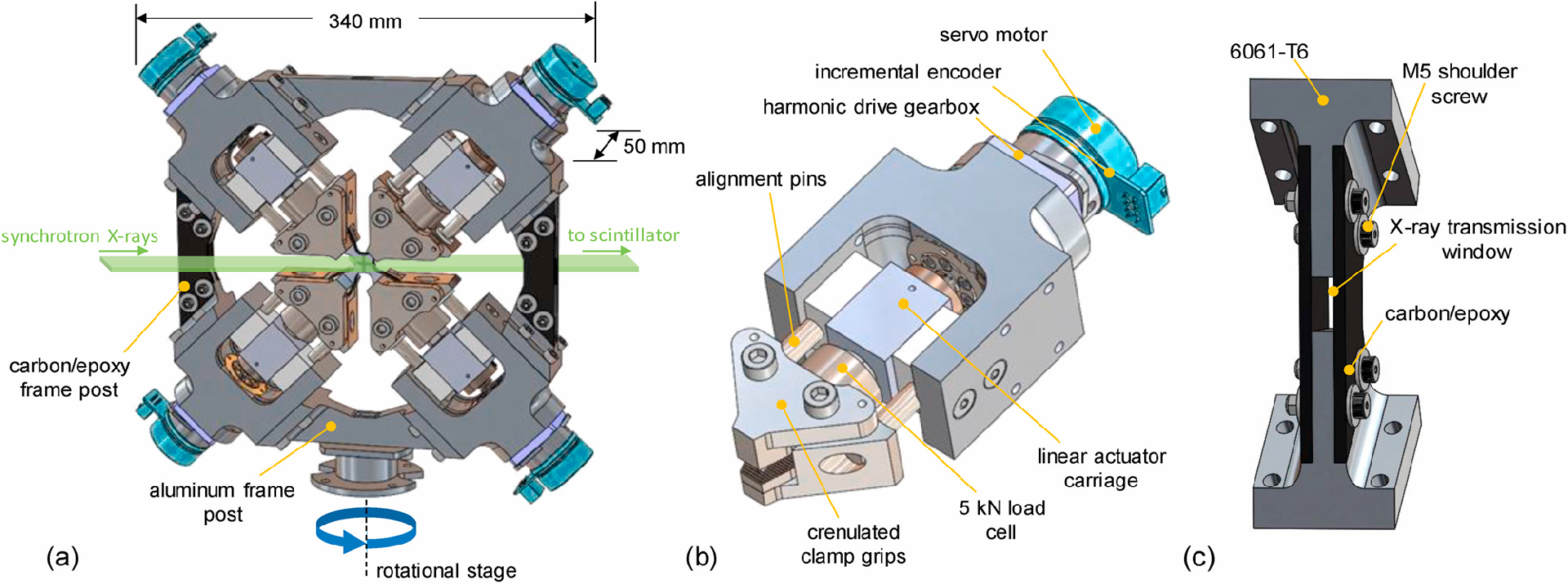 340 mm

50 mm

synchrotron X-rays

to scintillator

carbon/epoxy frame post

aluminum frame post

rotational stage

(a)

servo motor

incremental encoder

harmonic drive gearbox

alignment pins

linear actuator carriage

5 kN load cell

crenulated clamp grips

(b)

6061-T6

M5 shoulder screw

X-ray transmission window

carbon/epoxy

(c)